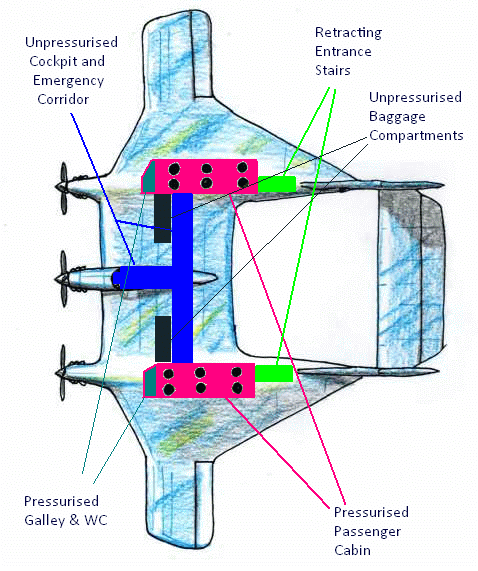 Unpressurised Cockpit and Emergency Corridor

Retracting Entrance Stairs

Unpressurised Baggage Compartments

Pressurised Galley & WC

Pressurised Passenger Cabin